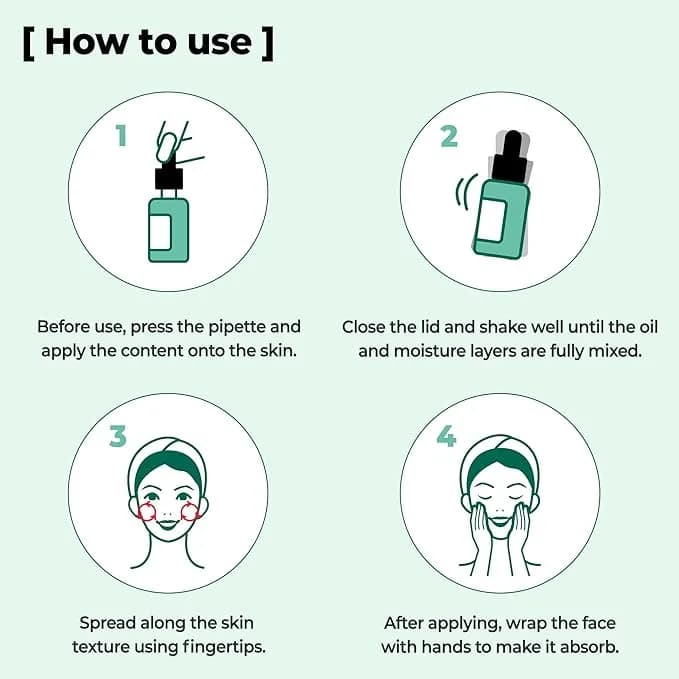 [ How to use ]

1

Before use, press the pipette and apply the content onto the skin.

2

Close the lid and shake well until the oil and moisture layers are fully mixed.

3

Spread along the skin texture using fingertips.

4

After applying, wrap the face with hands to make it absorb.